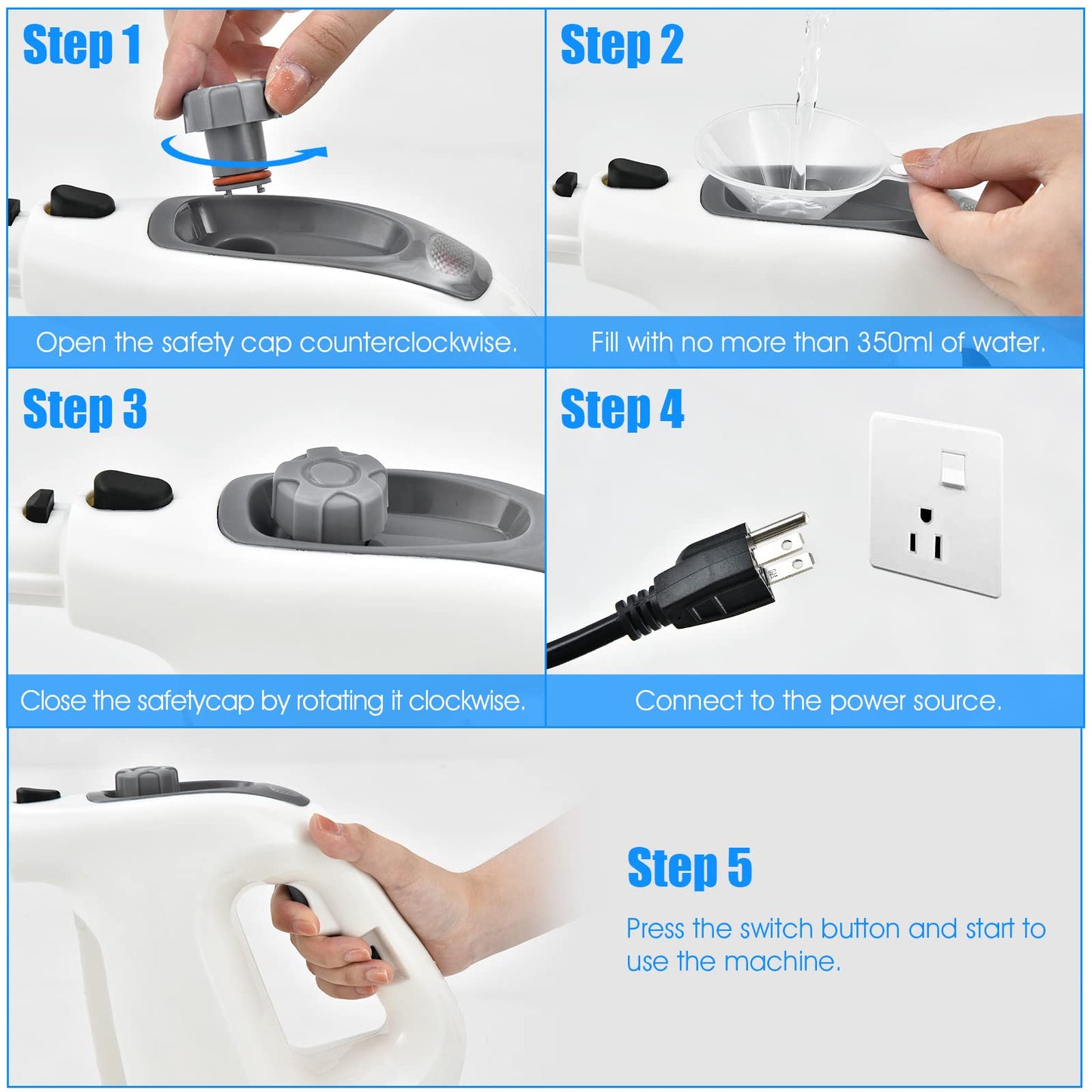 Step 1

Open the safety cap counterclockwise.

Step 2

Fill with no more than 350ml of water.

Step 3

Close the safetycap by rotating it clockwise.

Step 4

Connect to the power source.

Step 5

Press the switch button and start to use the machine.