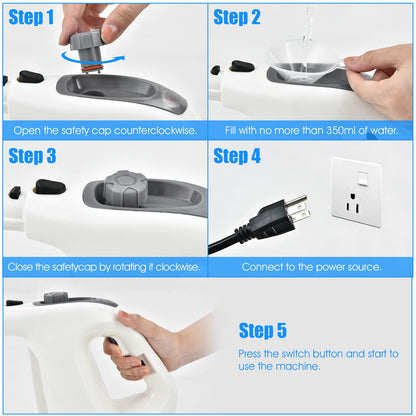 Step 1

Open the safety cap counterclockwise.

Step 2

Fill with no more than 350ml of water.

Step 3

Close the safetycap by rotating it clockwise.

Step 4

Connect to the power source.

Step 5

Press the switch button and start to use the machine.