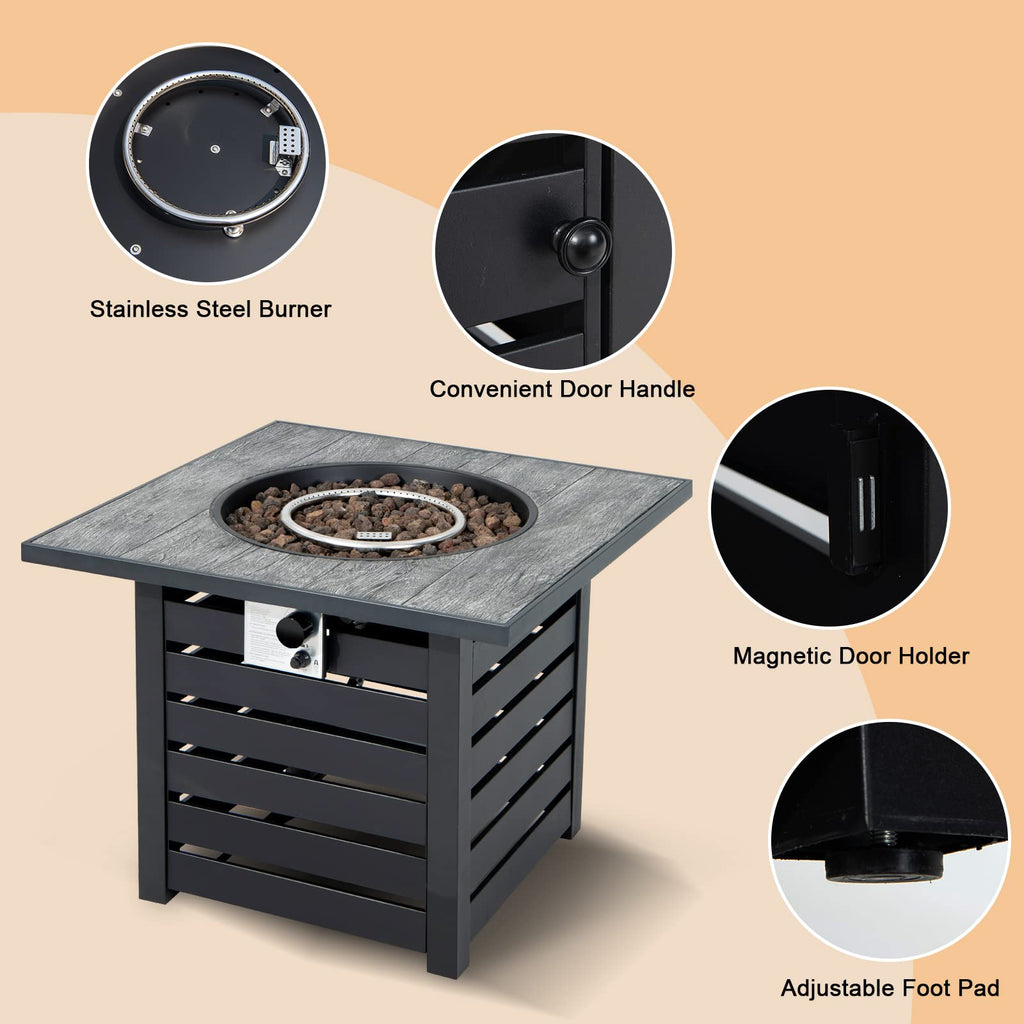 Stainless Steel Burner

Convenient Door Handle

Magnetic Door Holder

Adjustable Foot Pad