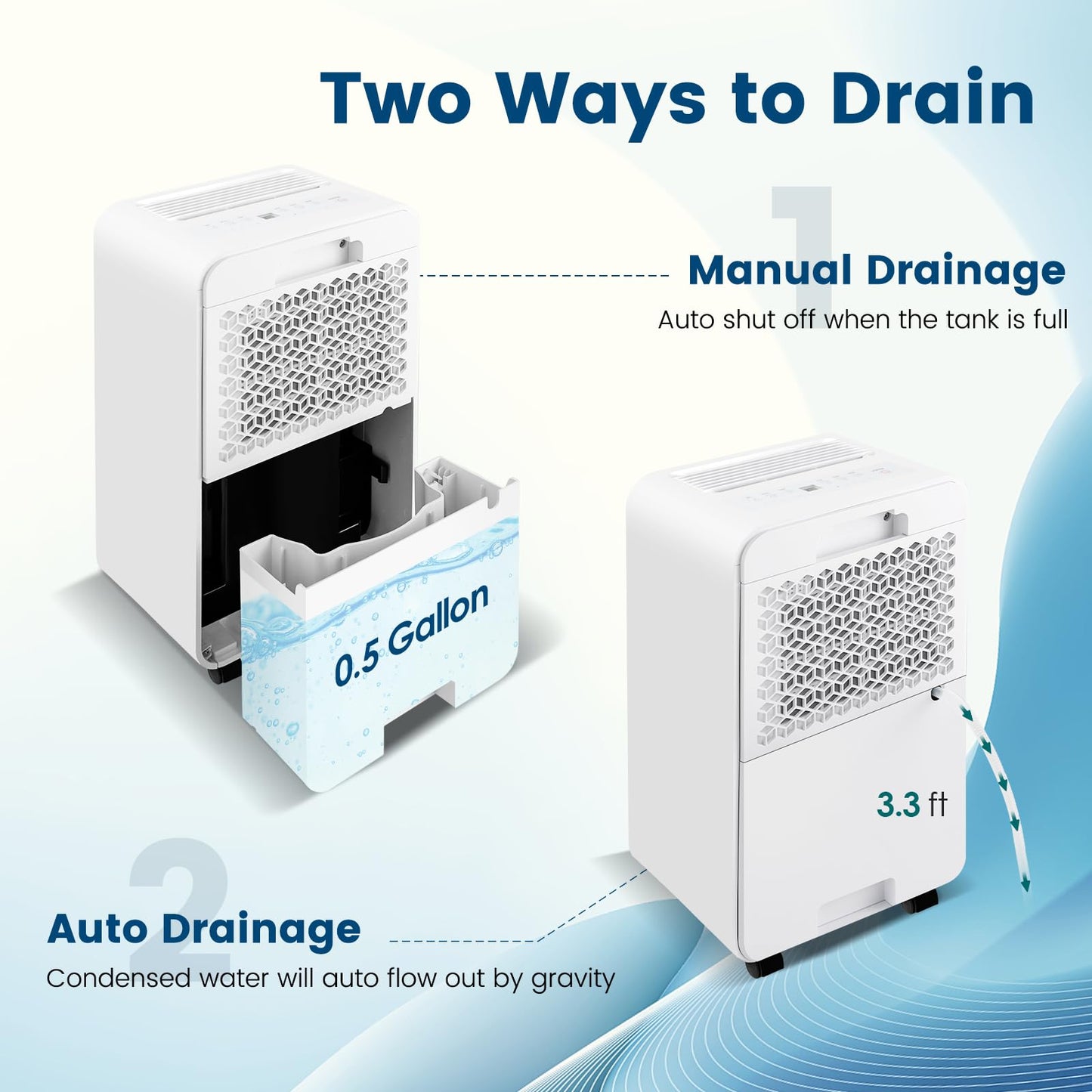 Two Ways to Drain

1

Manual Drainage

Auto shut off when the tank is full

0.5 Gallon

3.3 ft

2

Auto Drainage

Condensed water will auto flow out by gravity