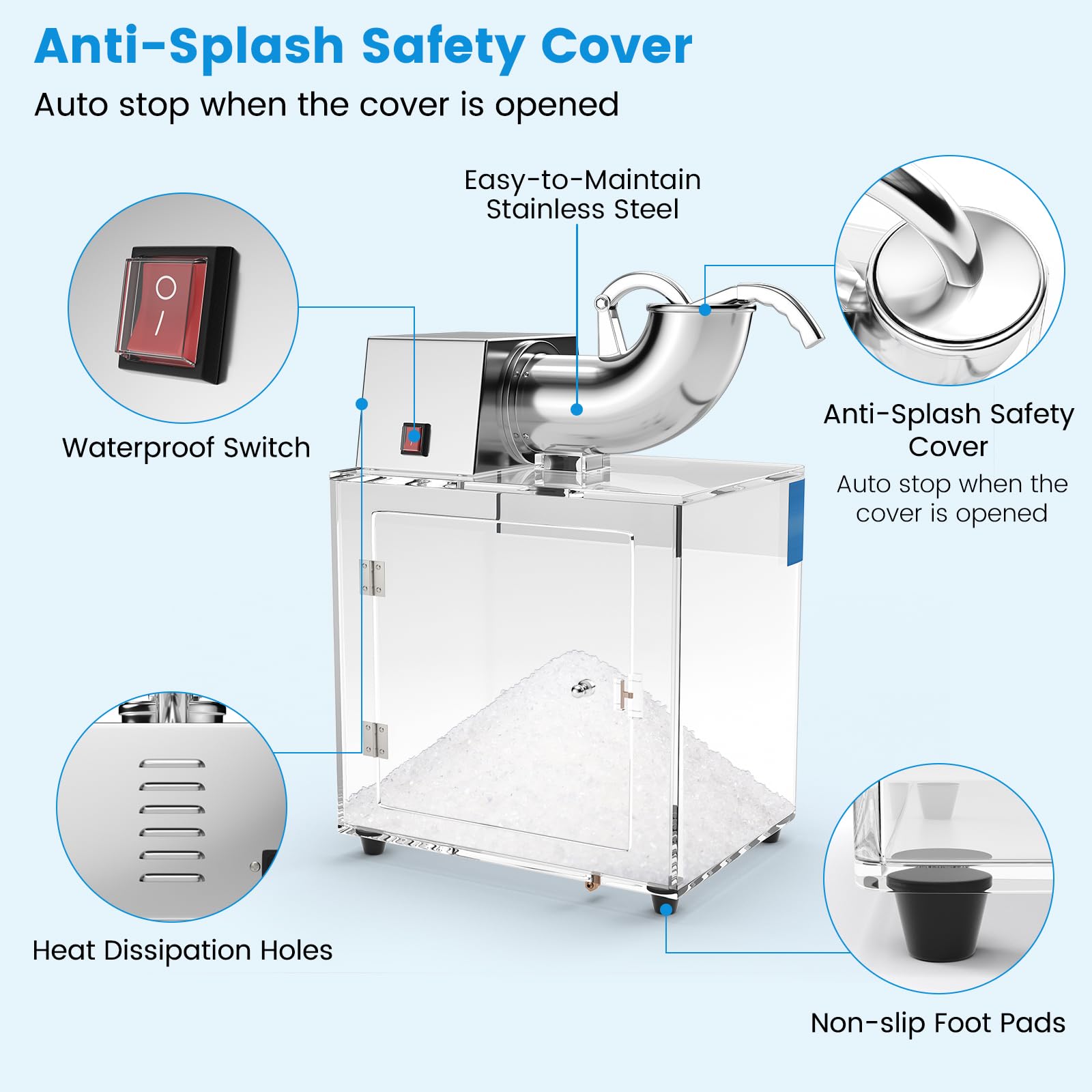 Anti-Splash Safety Cover
Auto stop when the cover is opened

Easy-to-Maintain Stainless Steel

Waterproof Switch

Anti-Splash Safety Cover
Auto stop when the cover is opened

Heat Dissipation Holes

Non-slip Foot Pads