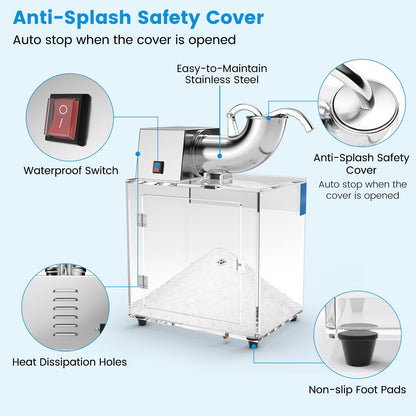 Anti-Splash Safety Cover
Auto stop when the cover is opened

Easy-to-Maintain Stainless Steel

Waterproof Switch

Anti-Splash Safety Cover
Auto stop when the cover is opened

Heat Dissipation Holes

Non-slip Foot Pads