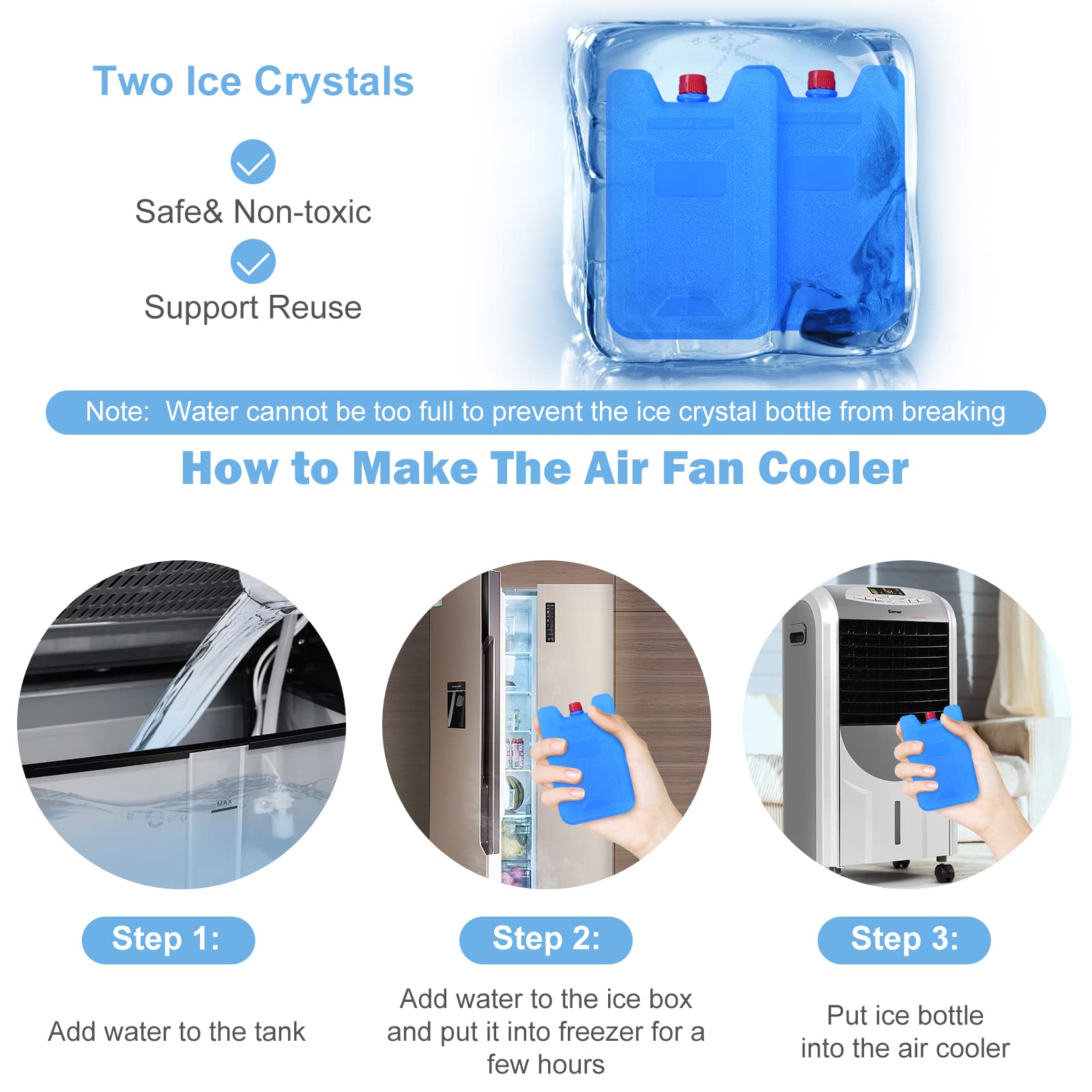 Two Ice Crystals

Safe& Non-toxic

Support Reuse

Note: Water cannot be too full to prevent the ice crystal bottle from breaking

How to Make The Air Fan Cooler

MAX

Step 1:

Add water to the tank

Step 2:

Add water to the ice box and put it into freezer for a few hours

Step 3:

Put ice bottle into the air cooler