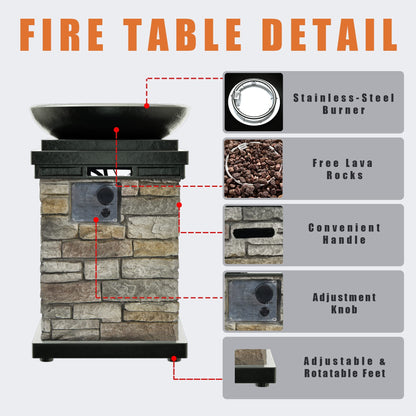 FIRE TABLE DETAIL

Stainless-Steel Burner

Free Lava Rocks

Convenient Handle

Adjustment Knob

Adjustable & Rotatable Feet