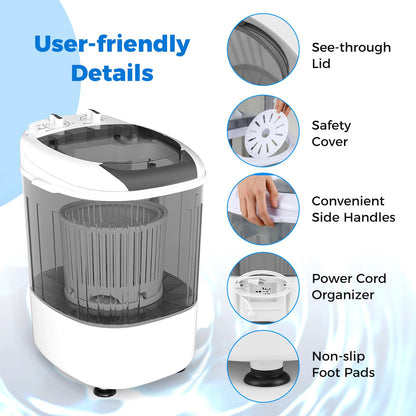 User-friendly Details

See-through Lid

Safety Cover

Convenient Side Handles

Power Cord Organizer

Non-slip Foot Pads