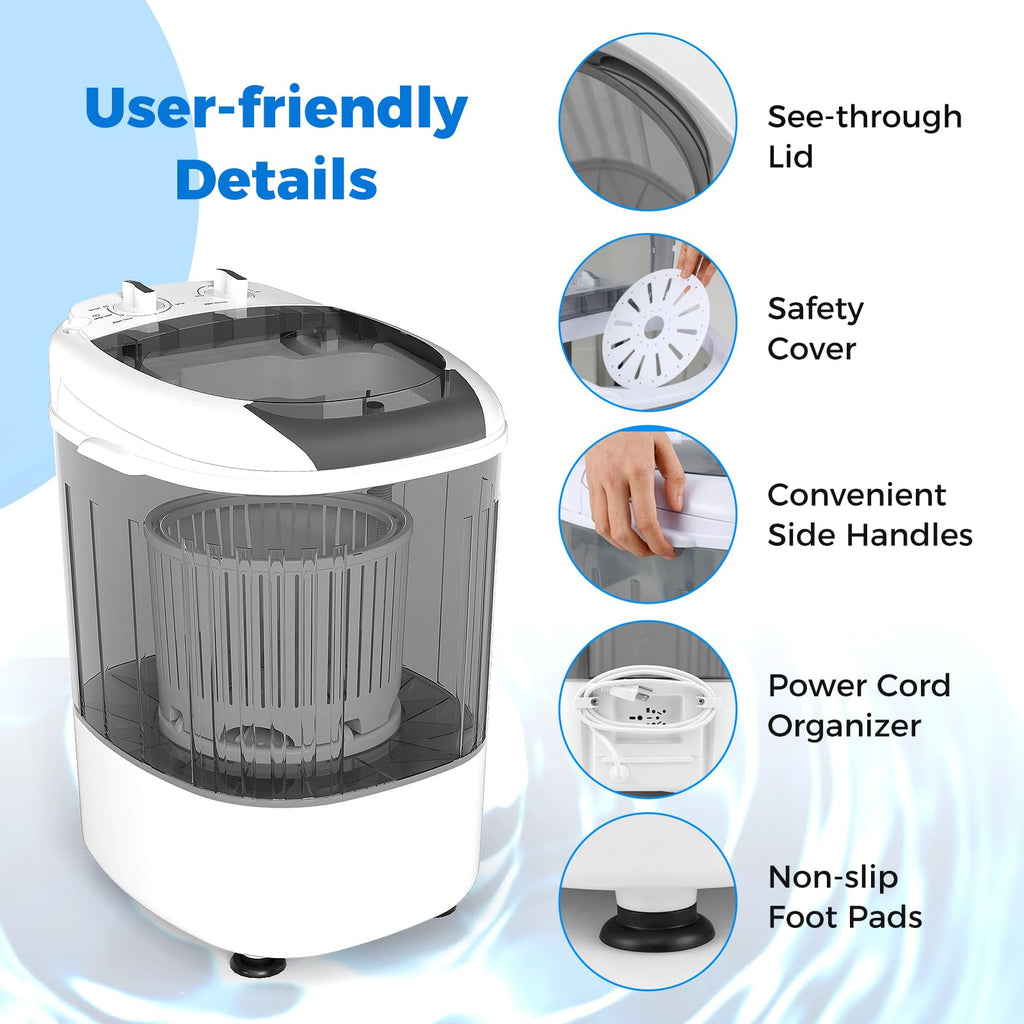 User-friendly Details

See-through Lid

Safety Cover

Convenient Side Handles

Power Cord Organizer

Non-slip Foot Pads