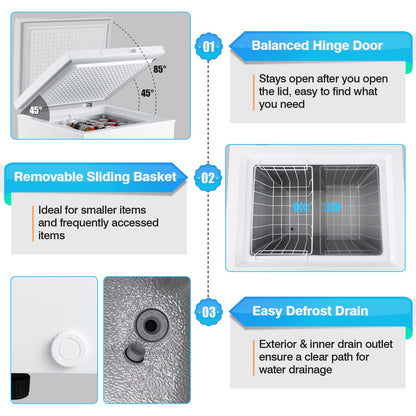 85°
45°
45°

01

Balanced Hinge Door

Stays open after you open the lid, easy to find what you need

Removable Sliding Basket

02

Ideal for smaller items and frequently accessed items

03

Easy Defrost Drain

Exterior & inner drain outlet ensure a clear path for water drainage